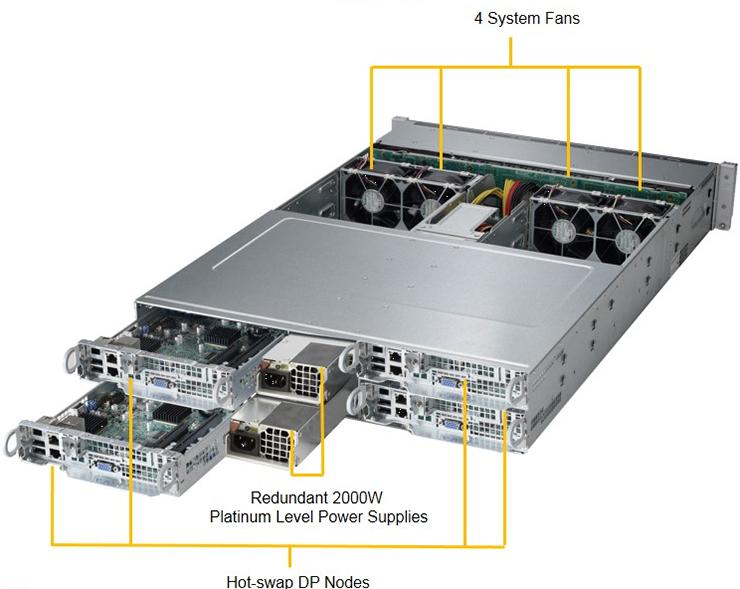 4 System Fans

Redundant 2000W
Platinum Level Power Supplies

Hot-swap DP Nodes